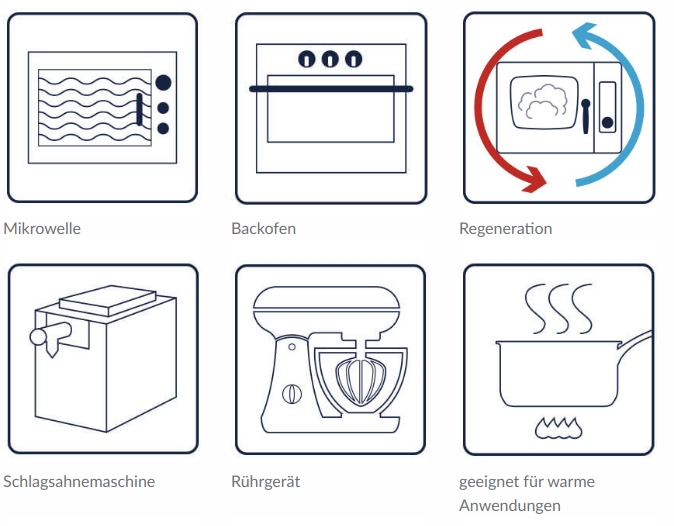 Mikrowelle

Backofen

Regeneration

Schlagsahnemaschine

Rührgerät

geeignet für warme Anwendungen