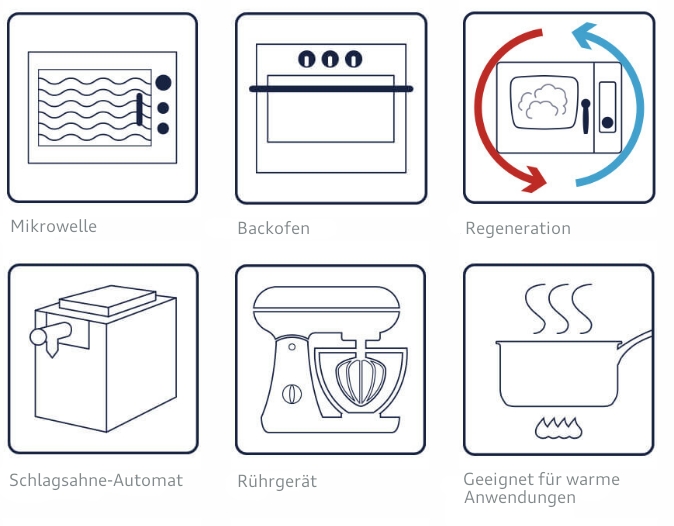 Mikrowelle

Backofen

Regeneration

Schlagsahne-Automat

Rührgerät

Geeignet für warme Anwendungen