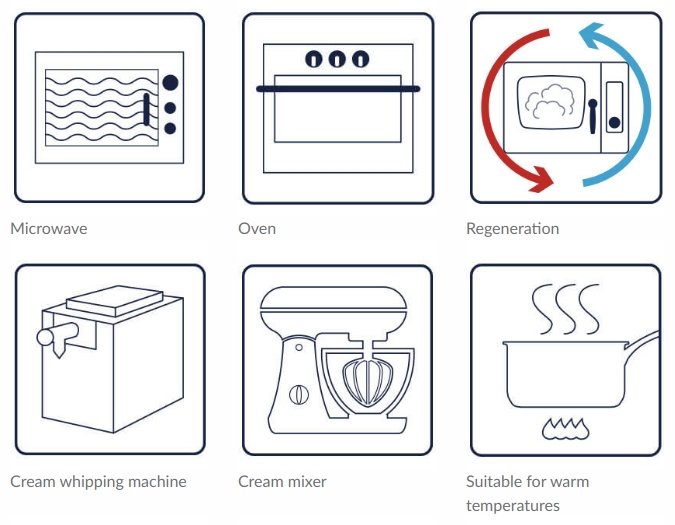 Microwave

Oven

Regeneration

Cream whipping machine

Cream mixer

Suitable for warm temperatures