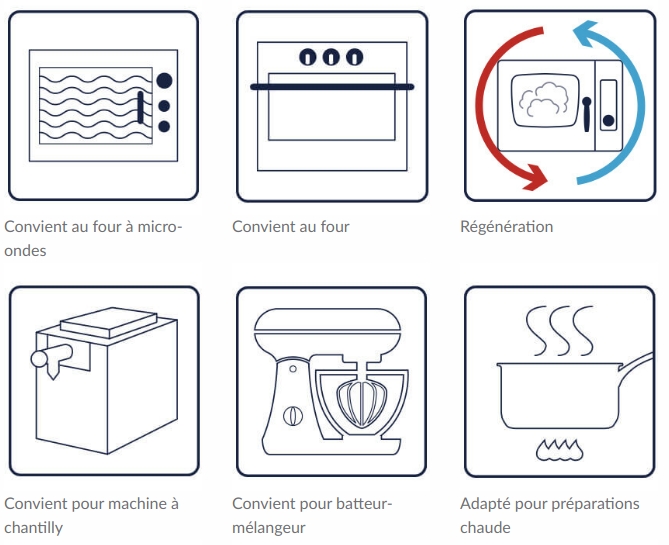 Convient au four à micro-ondes

Convient au four

Régénération

Convient pour machine à chantilly

Convient pour batteur-mélangeur

Adapté pour préparations chaude