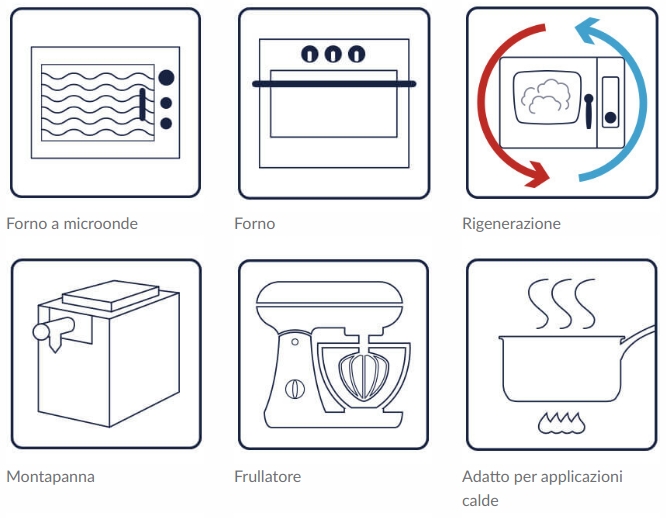 Forno a microonde

Forno

Rigenerazione

Montapanna

Frullatore

Adatto per applicazioni calde