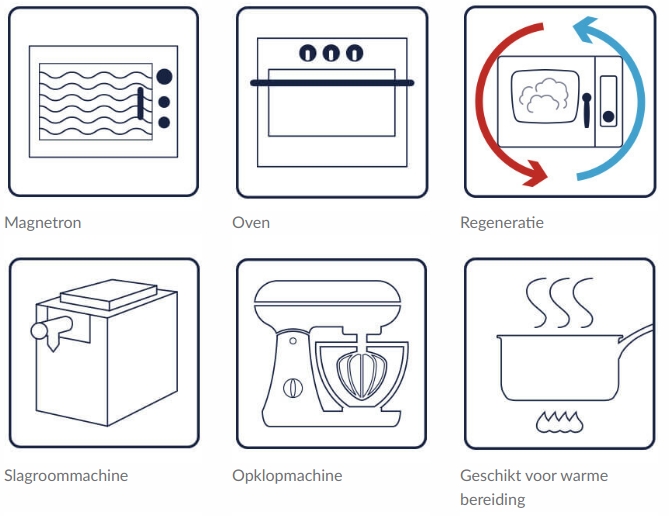 Magnetron

Oven

Regeneratie

Slagroommachine

Opklopmachine

Geschikt voor warme bereiding