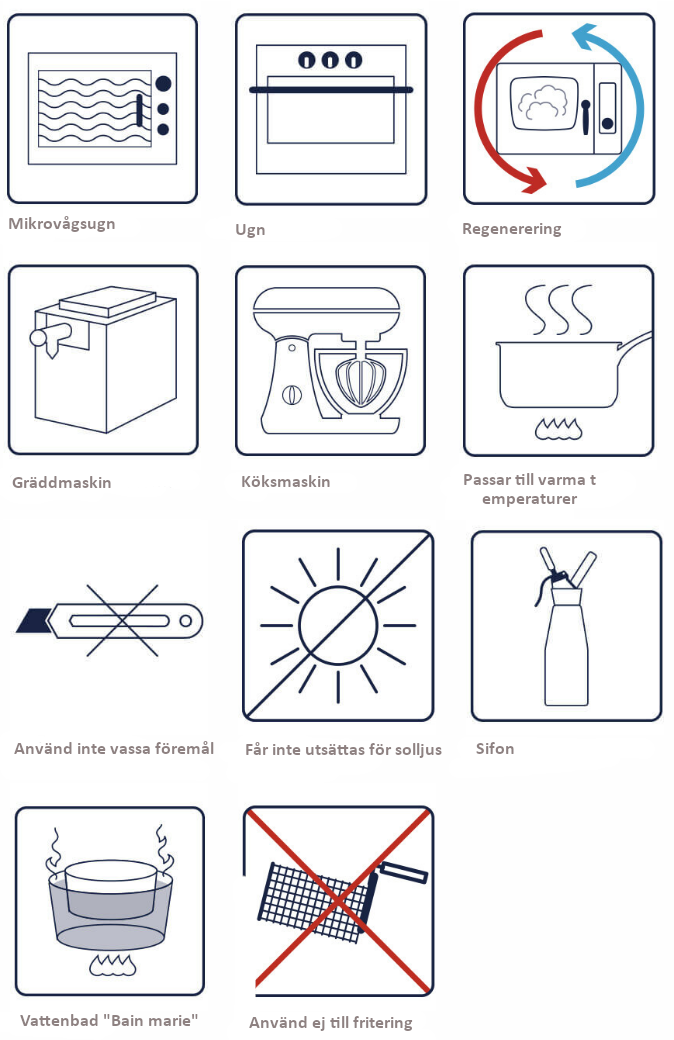 Mikrovågsugn

Ugn

Regenerering

Gräddmaskin

Köksmaskin

Passar till varma t emperaturer

Använd inte vassa föremål

Får inte utsättas för solljus

Sifon

Vattenbad "Bain marie"

Använd ej till fritering