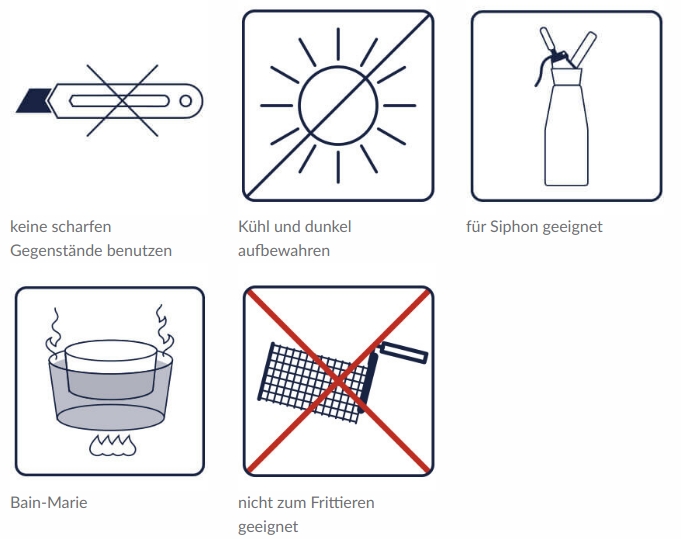 keine scharfen Gegenstände benutzen

Kühl und dunkel aufbewahren

für Siphon geeignet

Bain-Marie

nicht zum Frittieren geeignet