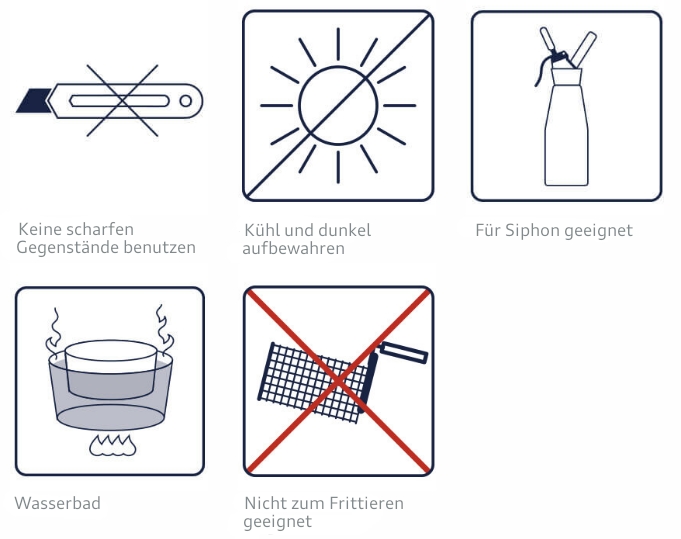 Keine scharfen Gegenstände benutzen

Kühl und dunkel aufbewahren

Für Siphon geeignet

Wasserbad

Nicht zum Frittieren geeignet