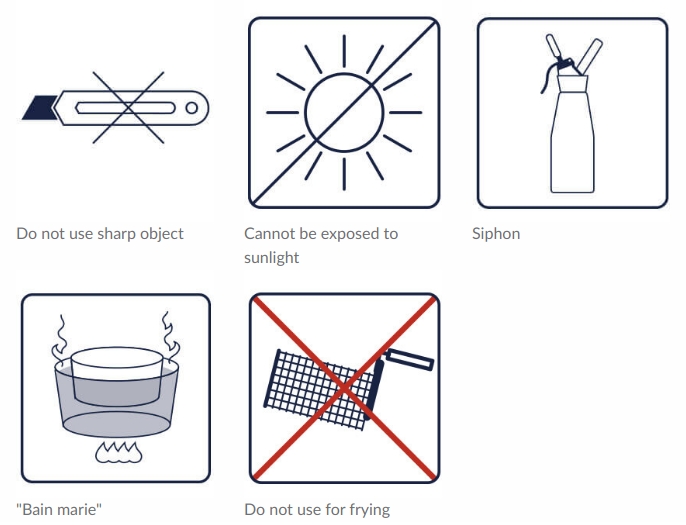 Do not use sharp object

Cannot be exposed to sunlight

Siphon

"Bain marie"

Do not use for frying