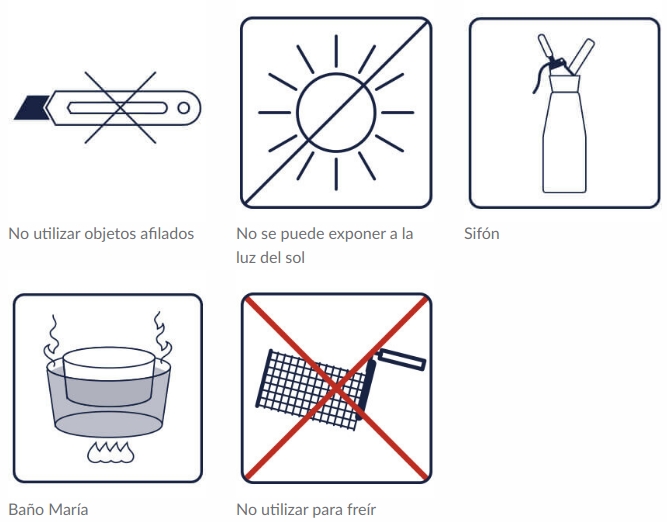 No utilizar objetos afilados

No se puede exponer a la luz del sol

Sifón

Baño María

No utilizar para freír