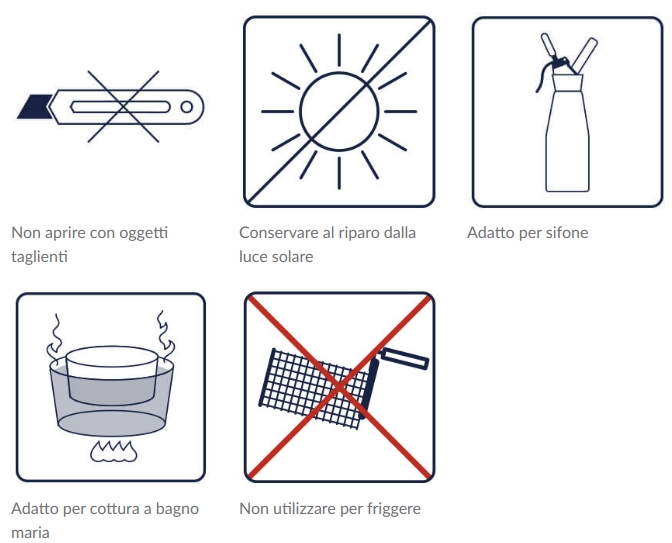 Non aprire con oggetti taglienti

Conservare al riparo dalla luce solare

Adatto per sifone

Adatto per cottura a bagno maria

Non utilizzare per friggere