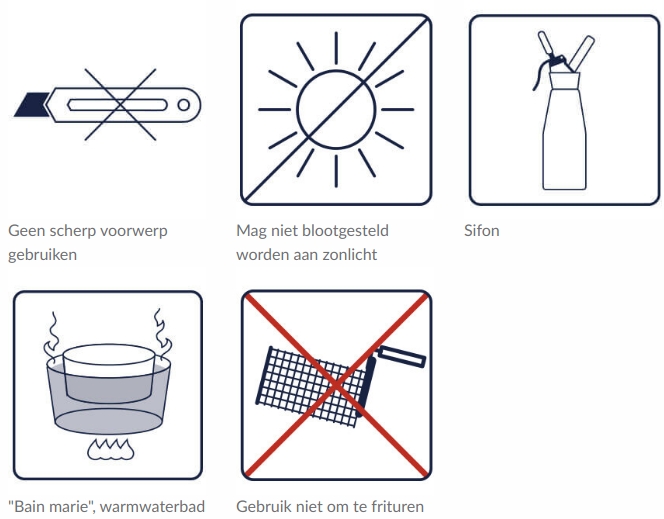 Geen scherp voorwerp gebruiken

Mag niet blootgesteld worden aan zonlicht

Sifon

"Bain marie", warmwaterbad

Gebruik niet om te frituren