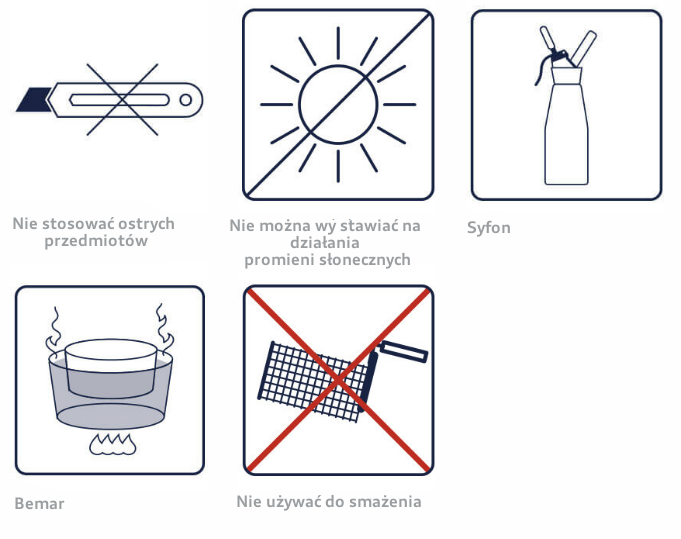 Nie stosować ostrych przedmiotów

Nie można wy stawiać na działania promieni słonecznych

Syfon

Bemar

Nie używać do smażenia