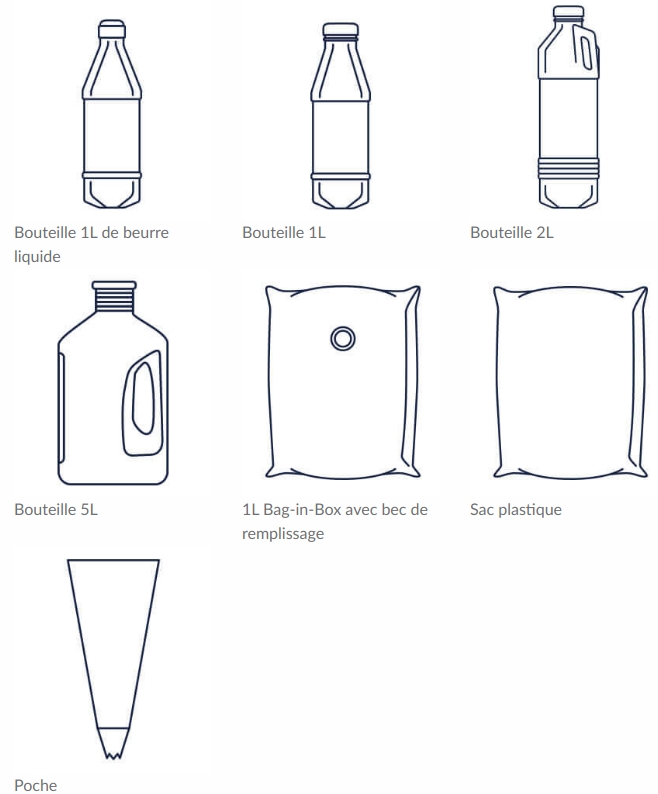 Bouteille 1L de beurre liquide

Bouteille 1L

Bouteille 2L

Bouteille 5L

1L Bag-in-Box avec bec de remplissage

Sac plastique

Poche