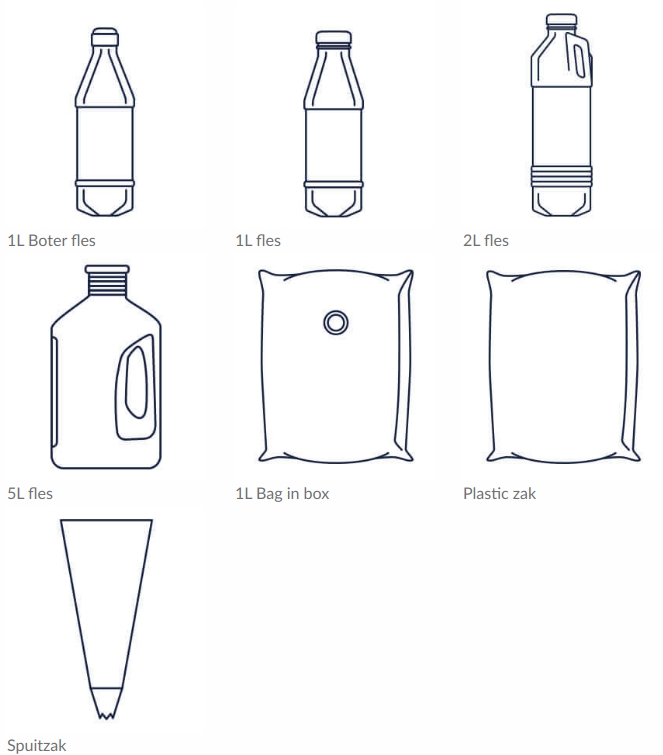 1L Boter fles

1L fles

2L fles

5L fles

1L Bag in box

Plastic zak

Spuitzak